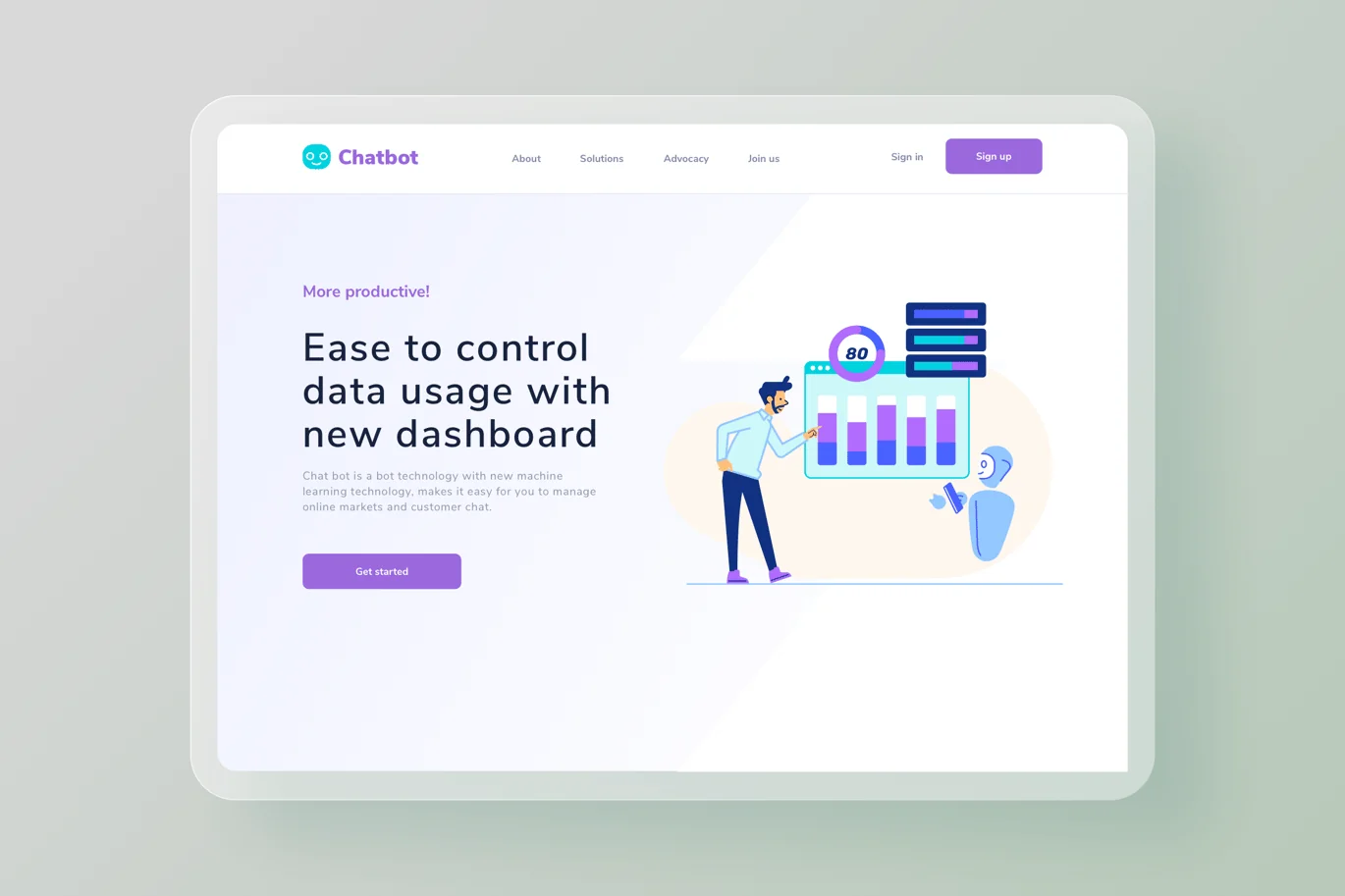 Chatbot

About Solutions Advocacy Join us

Sign in Sign up

More productive!

Ease to control data usage with new dashboard

Chat bot is a bot technology with new machine learning technology, makes it easy for you to manage online markets and customer chat.

Get started

80