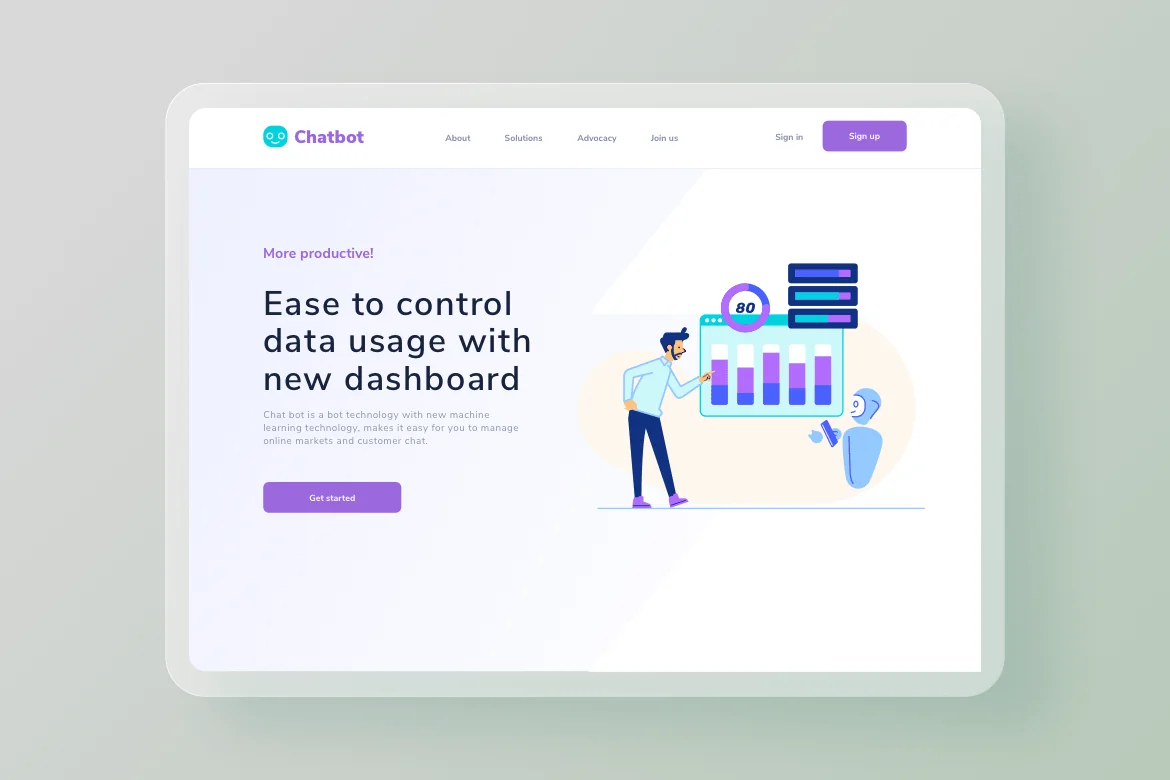 Chatbot

About Solutions Advocacy Join us

Sign in Sign up

More productive!

Ease to control data usage with new dashboard

Chat bot is a bot technology with new machine learning technology, makes it easy for you to manage online markets and customer chat.

Get started

80