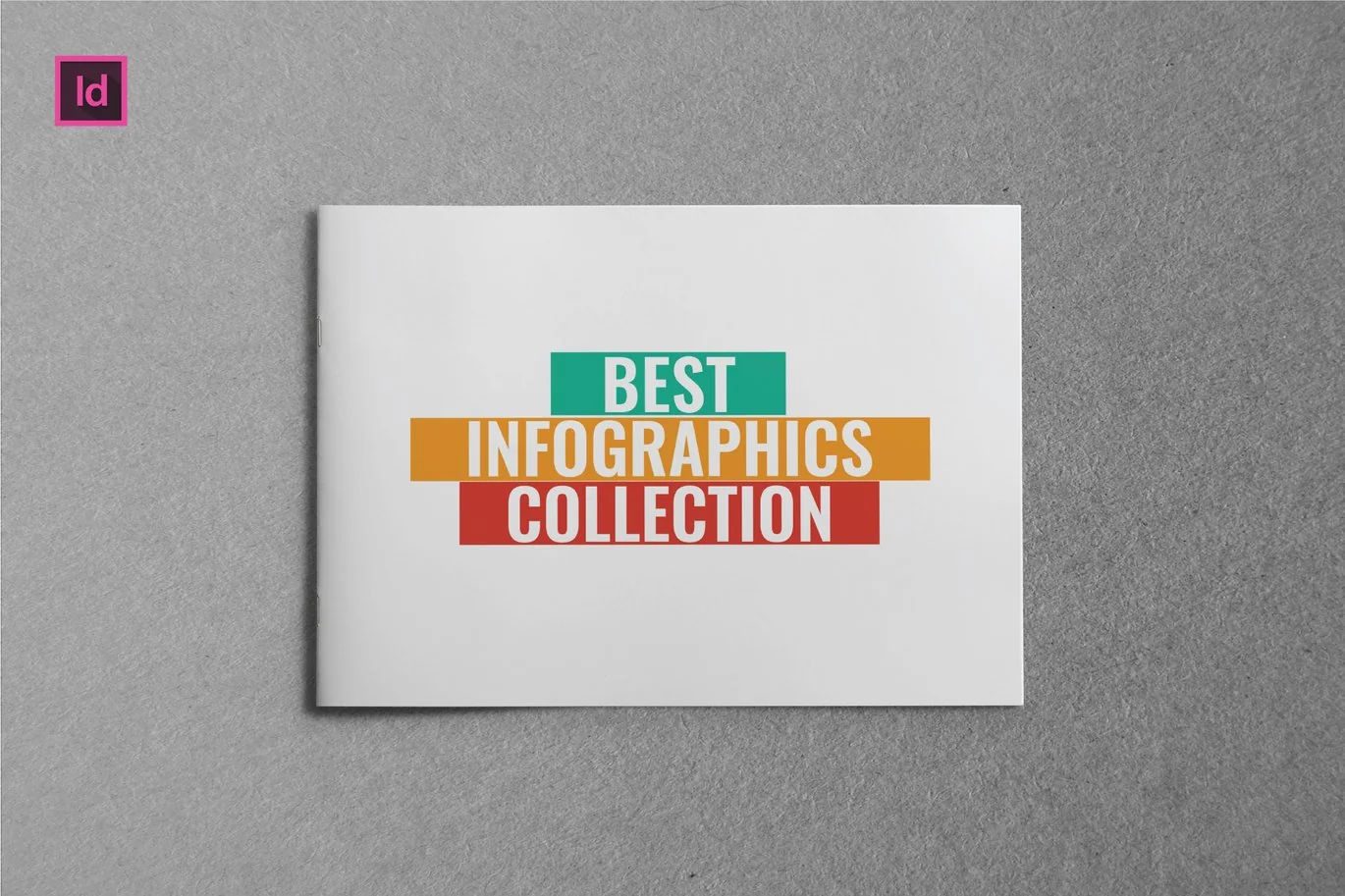 Id

BEST
INFOGRAPHICS
COLLECTION