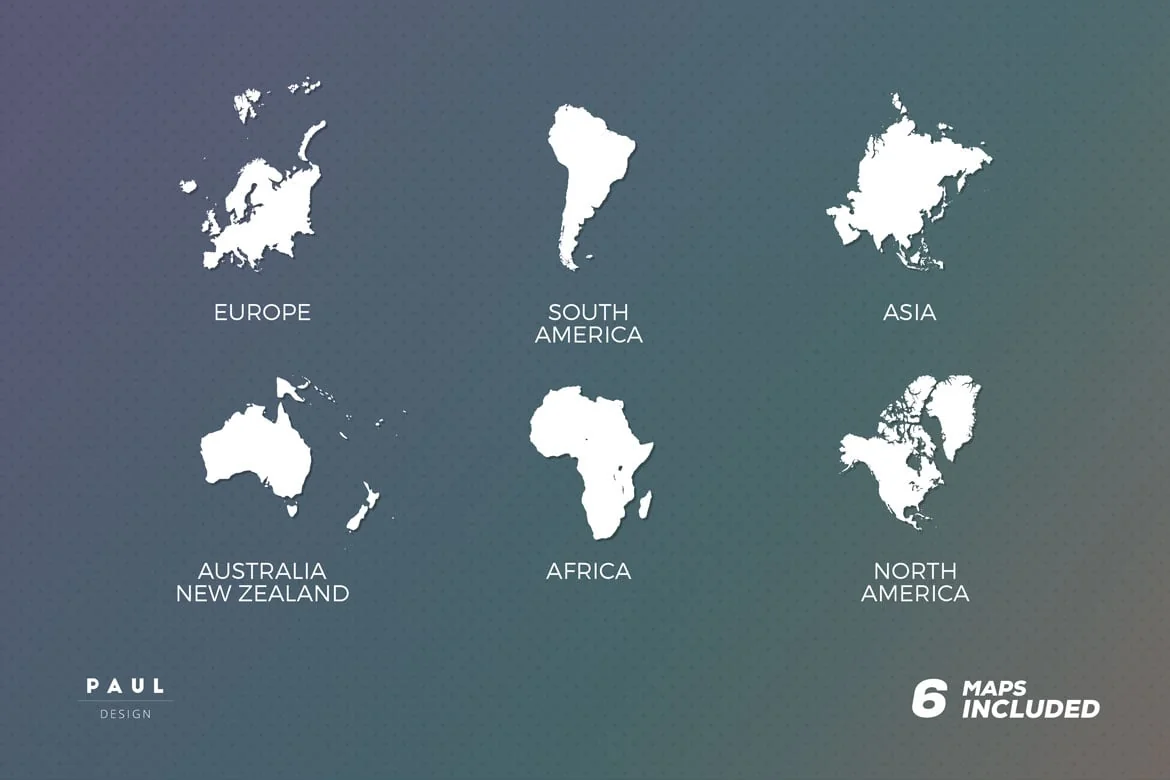 EUROPE

SOUTH AMERICA

ASIA

AUSTRALIA NEW ZEALAND

AFRICA

NORTH AMERICA

PAUL
DESIGN

6 MAPS INCLUDED