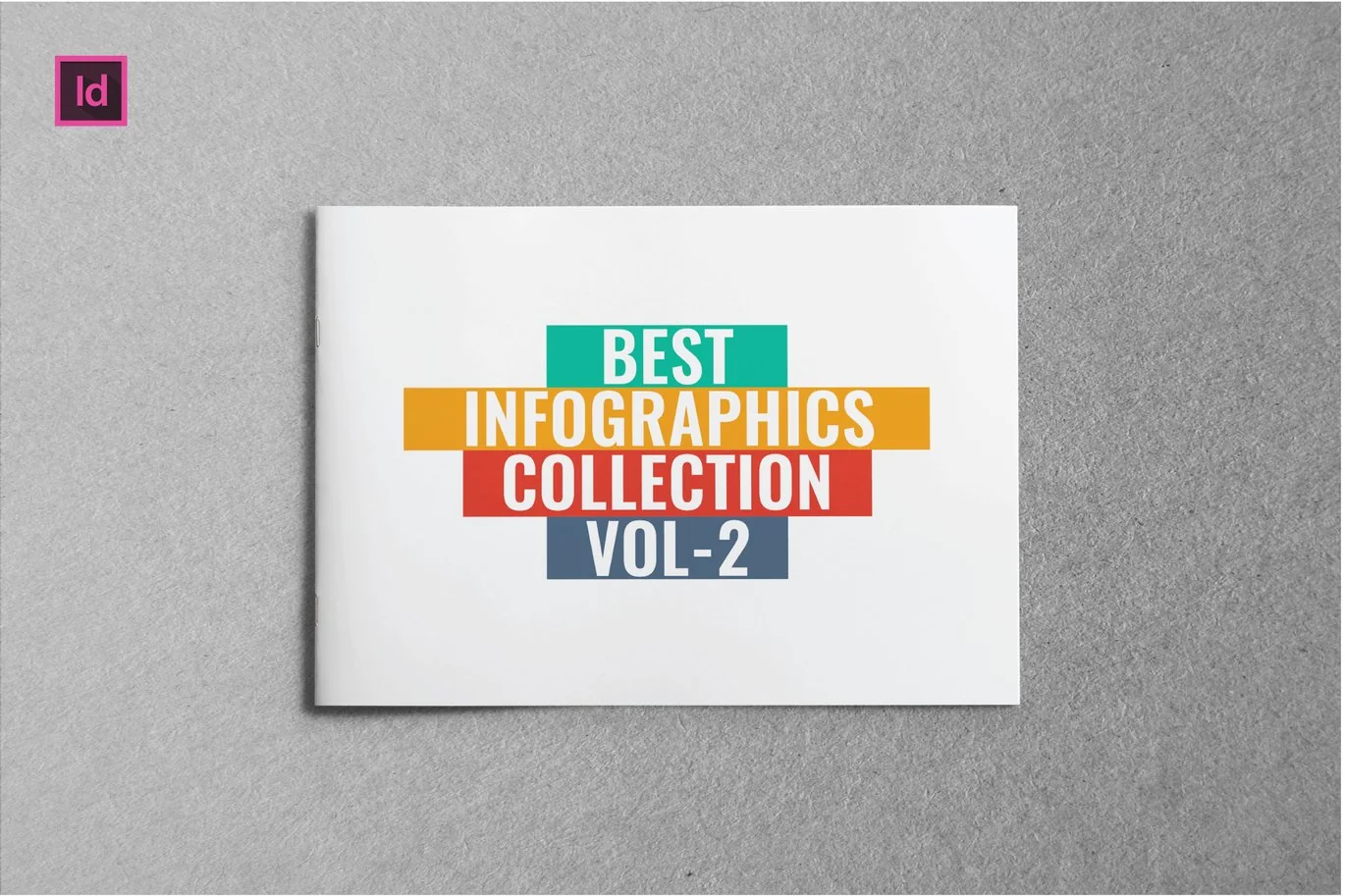 Id

BEST
INFOGRAPHICS
COLLECTION
VOL-2