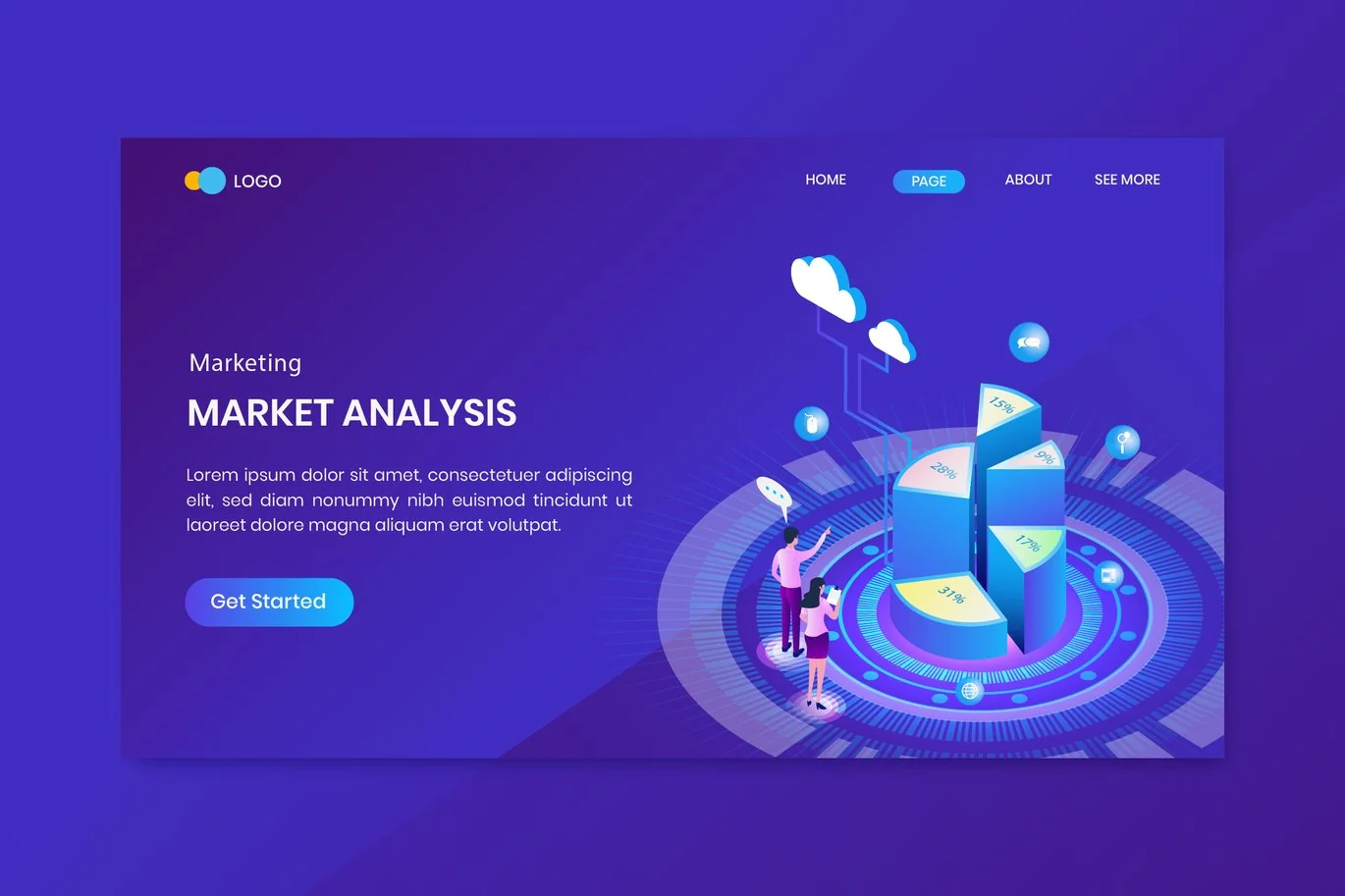 LOGO

HOME PAGE ABOUT SEE MORE

Marketing

MARKET ANALYSIS

Lorem ipsum dolor sit amet, consectetuer adipiscing elit, sed diam nonummy nibh euismod tincidunt ut laoreet dolore magna aliquam erat volutpat.

Get Started

15%

28%

9%

17%

31%