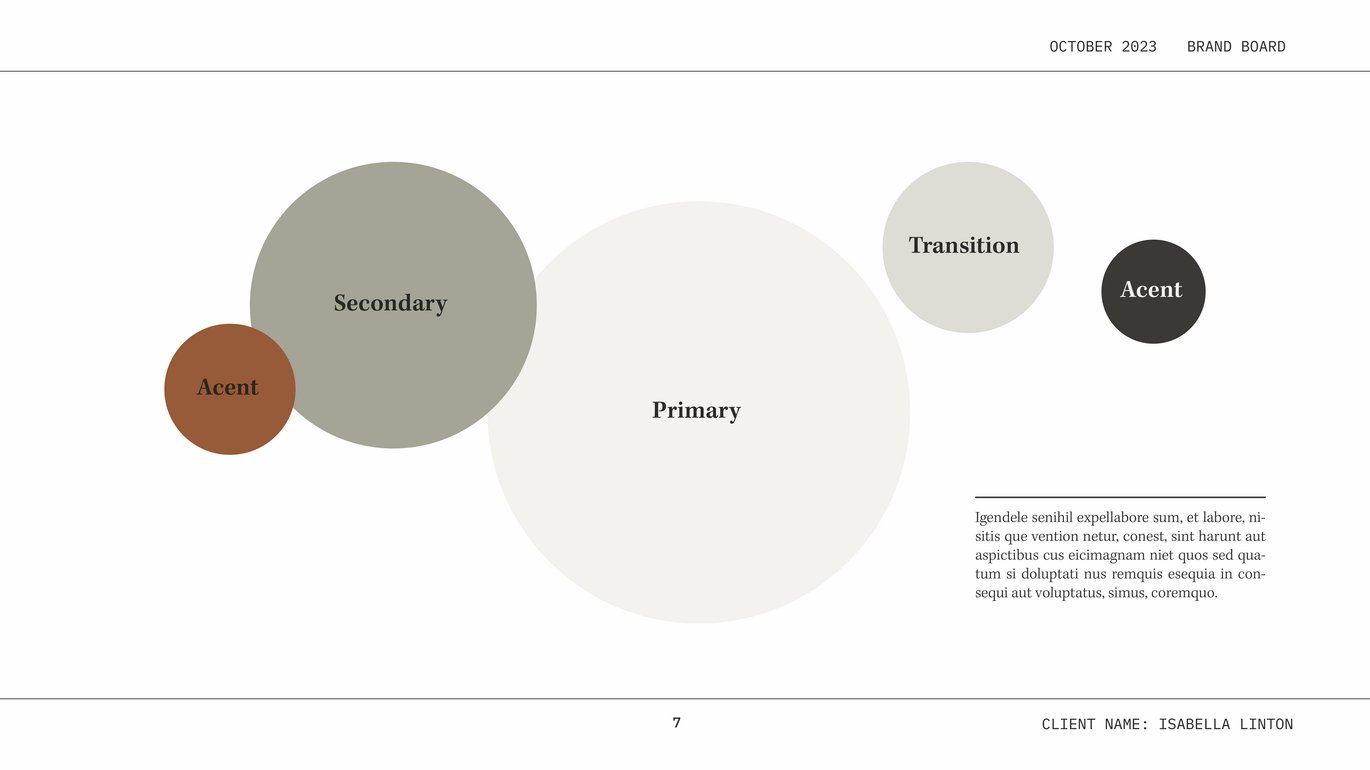 OCTOBER 2023 BRAND BOARD

Secondary

Acent

Primary

Transition

Acent

Igendele senihil expellabore sum, et labore, nisitis que vention netur, conest, sint harunt aut aspictibus cus eicimagnam niet quos sed quatum si doluptati nus remquis esequia in consequi aut voluptatus, simus, coremquo.

7

CLIENT NAME: ISABELLA LINTON