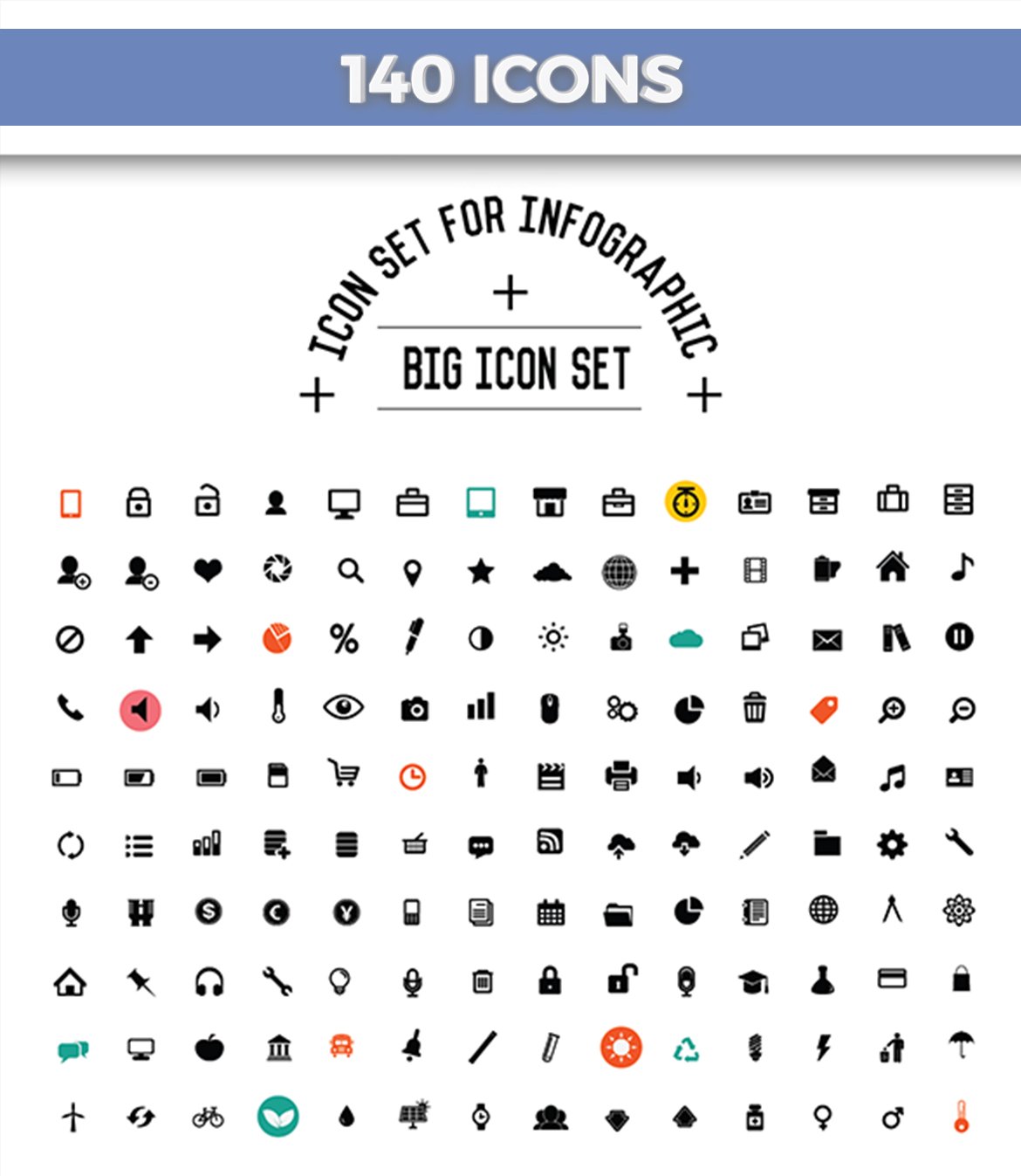 140 ICONS

ICON SET FOR INFOGRAPHIC

+

BIG ICON SET

+ +