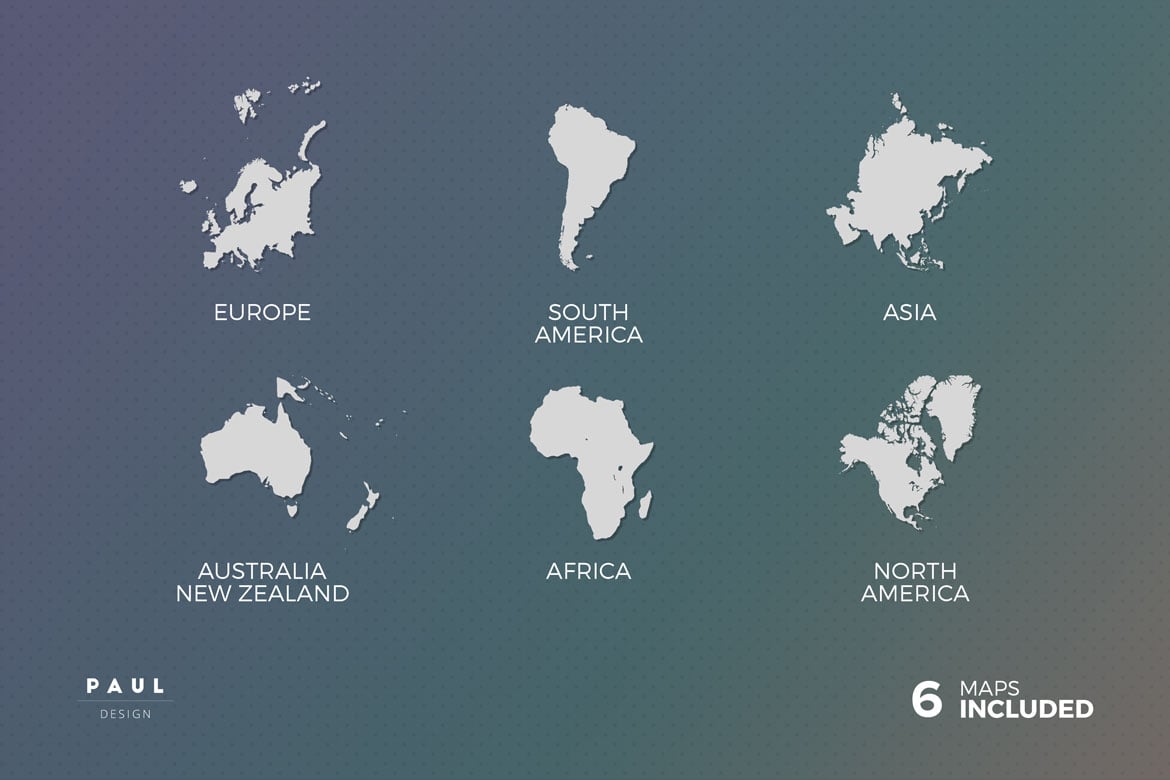 EUROPE

SOUTH AMERICA

ASIA

AUSTRALIA NEW ZEALAND

AFRICA

NORTH AMERICA

PAUL
DESIGN

6 MAPS INCLUDED