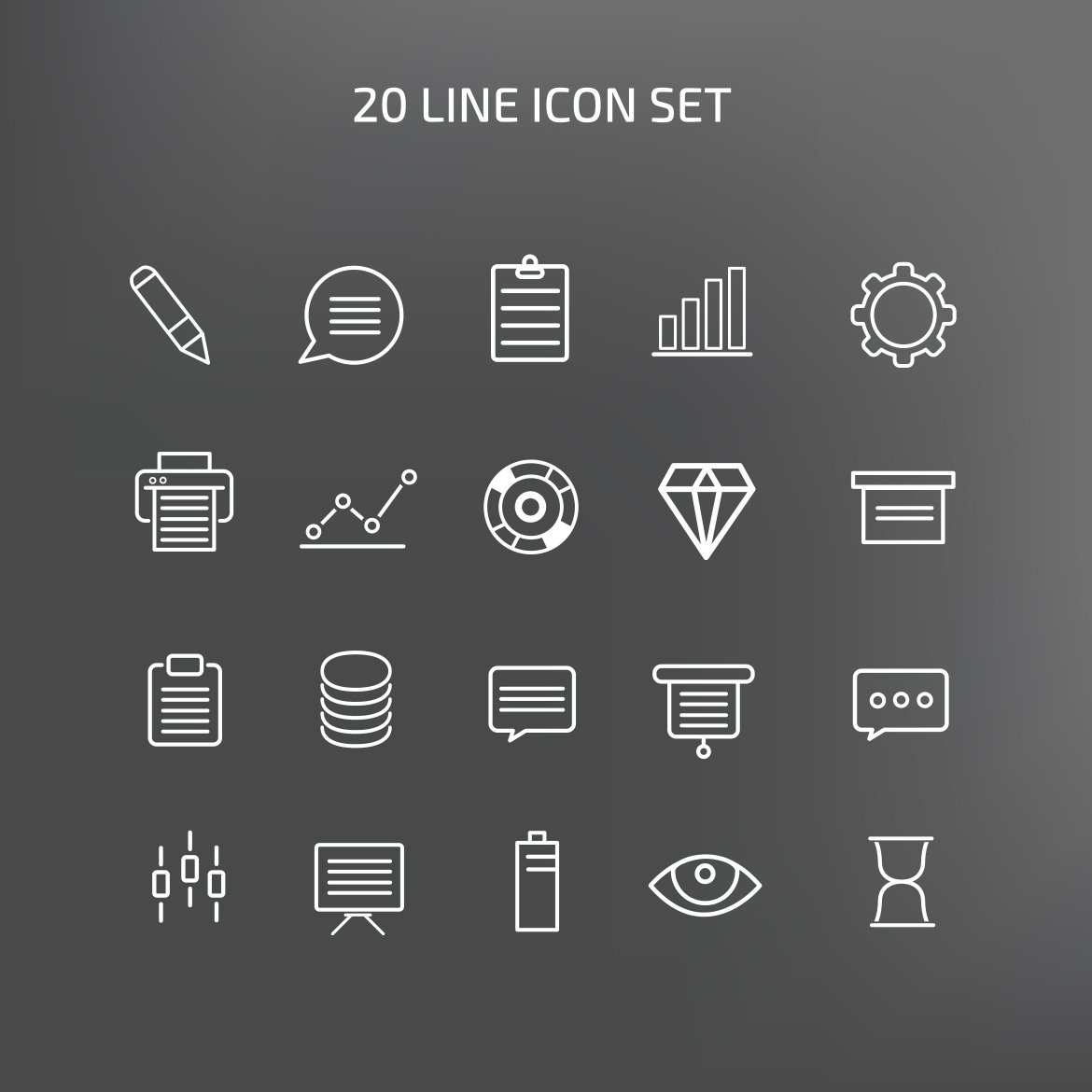 20 LINE ICON SET