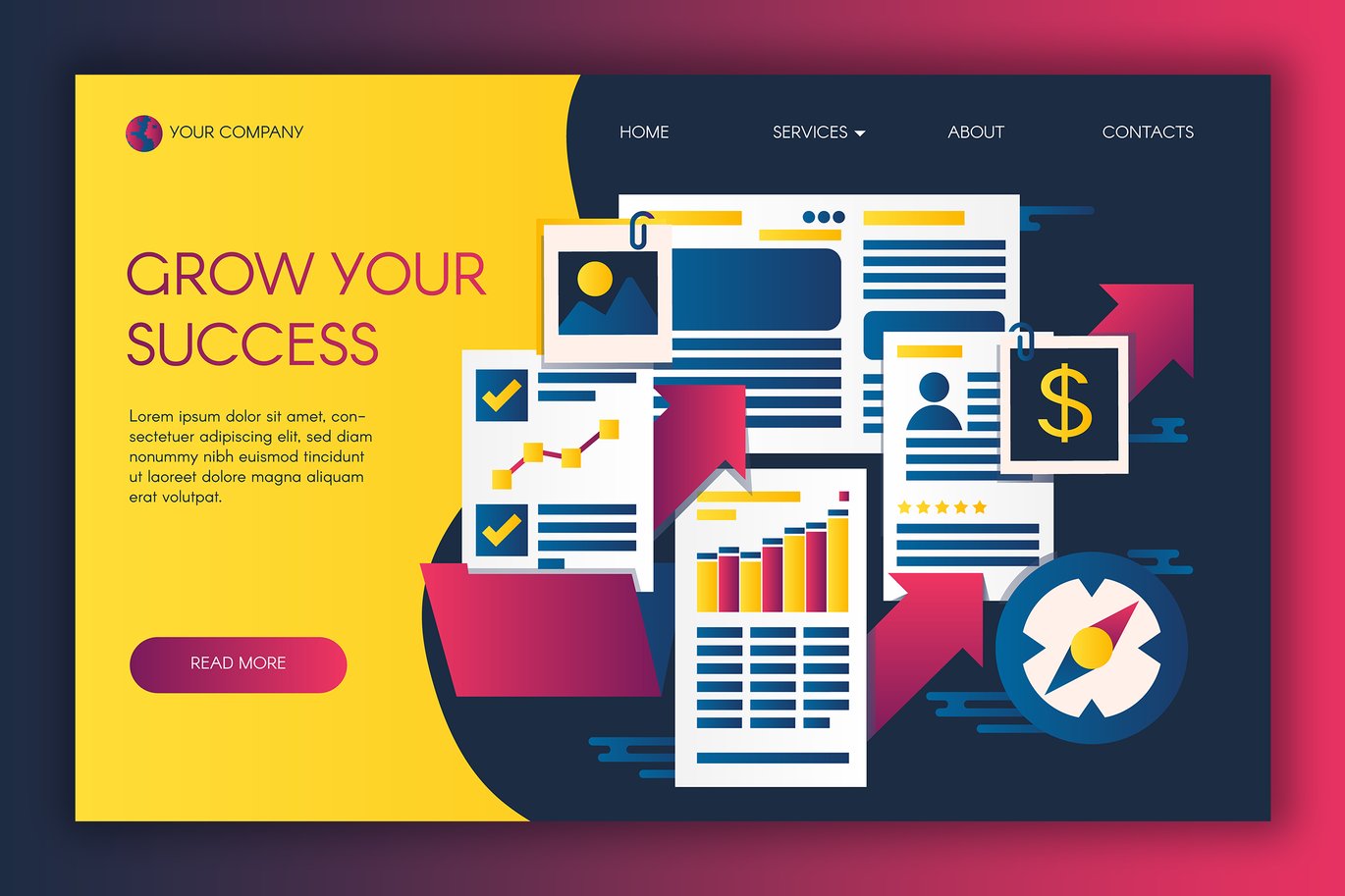 YOUR COMPANY

HOME SERVICES ABOUT CONTACTS

GROW YOUR SUCCESS

Lorem ipsum dolor sit amet, consectetuer adipiscing elit, sed diam nonummy nibh euismod tincidunt ut laoreet dolore magna aliquam erat volutpat.

READ MORE

$