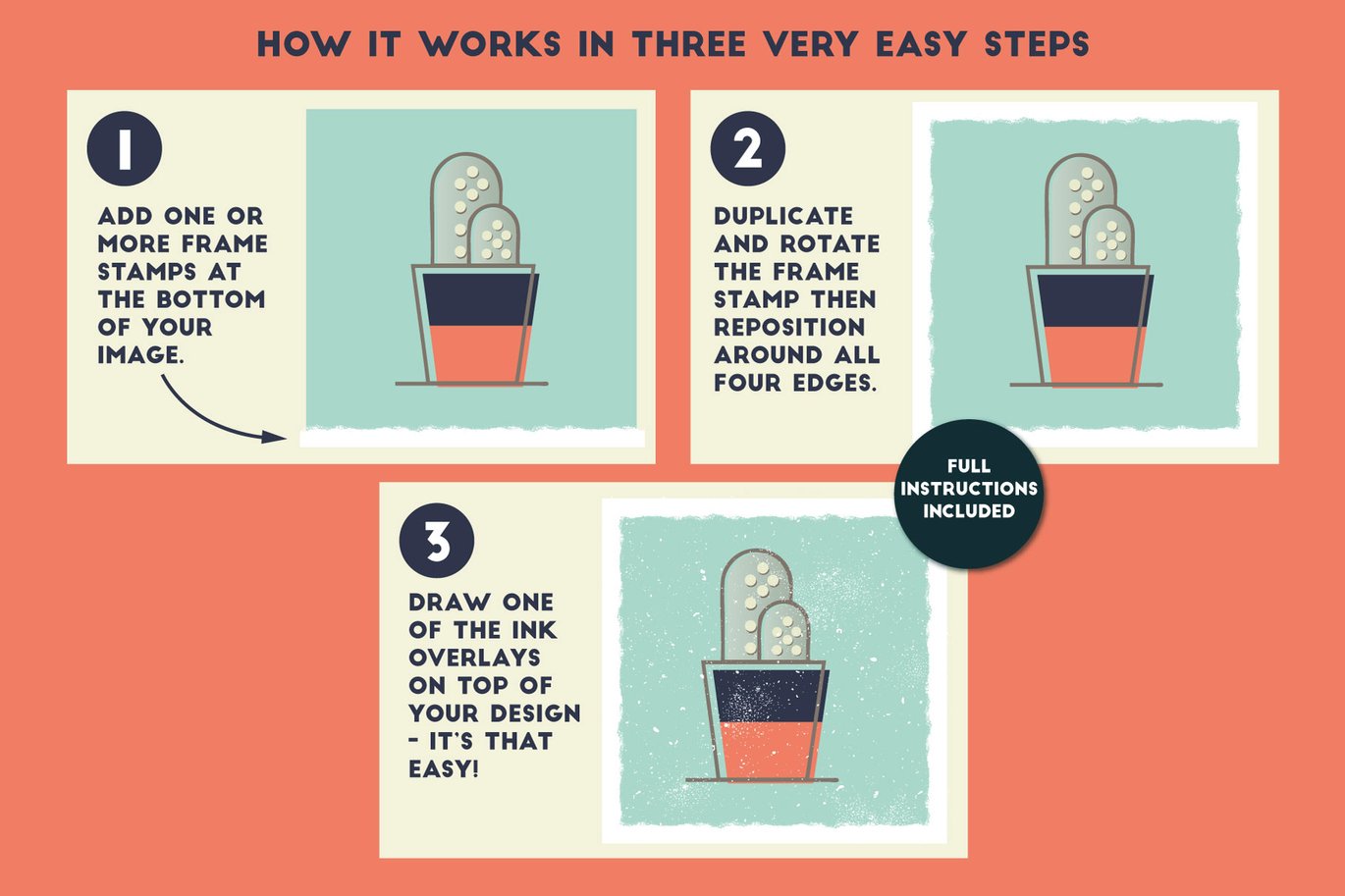 HOW IT WORKS IN THREE VERY EASY STEPS

1

ADD ONE OR MORE FRAME STAMPS AT THE BOTTOM OF YOUR IMAGE.

2

DUPLICATE AND ROTATE THE FRAME STAMP THEN REPOSITION AROUND ALL FOUR EDGES.

FULL INSTRUCTIONS INCLUDED

3

DRAW ONE OF THE INK OVERLAYS ON TOP OF YOUR DESIGN - IT'S THAT EASY!