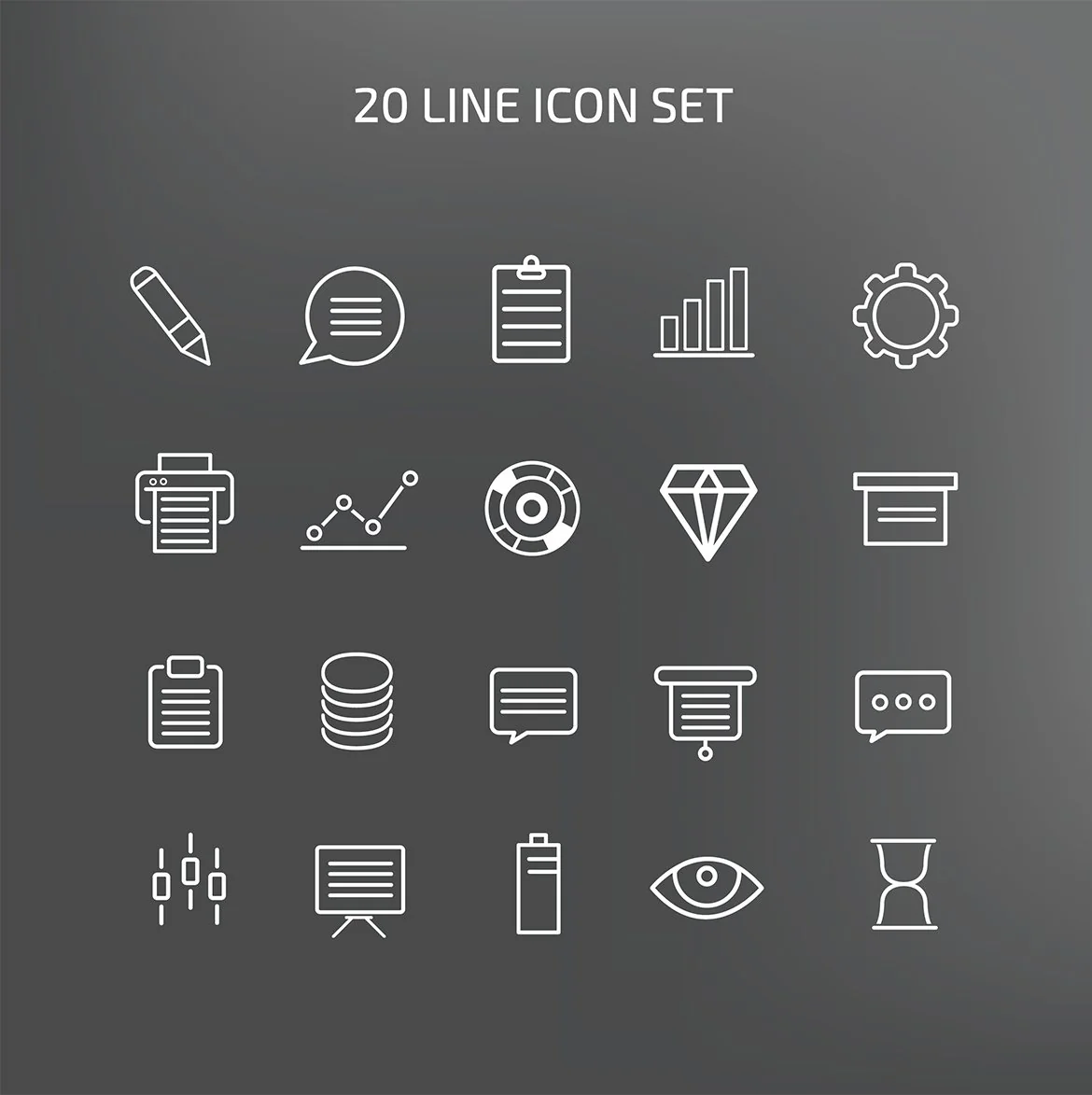 20 LINE ICON SET